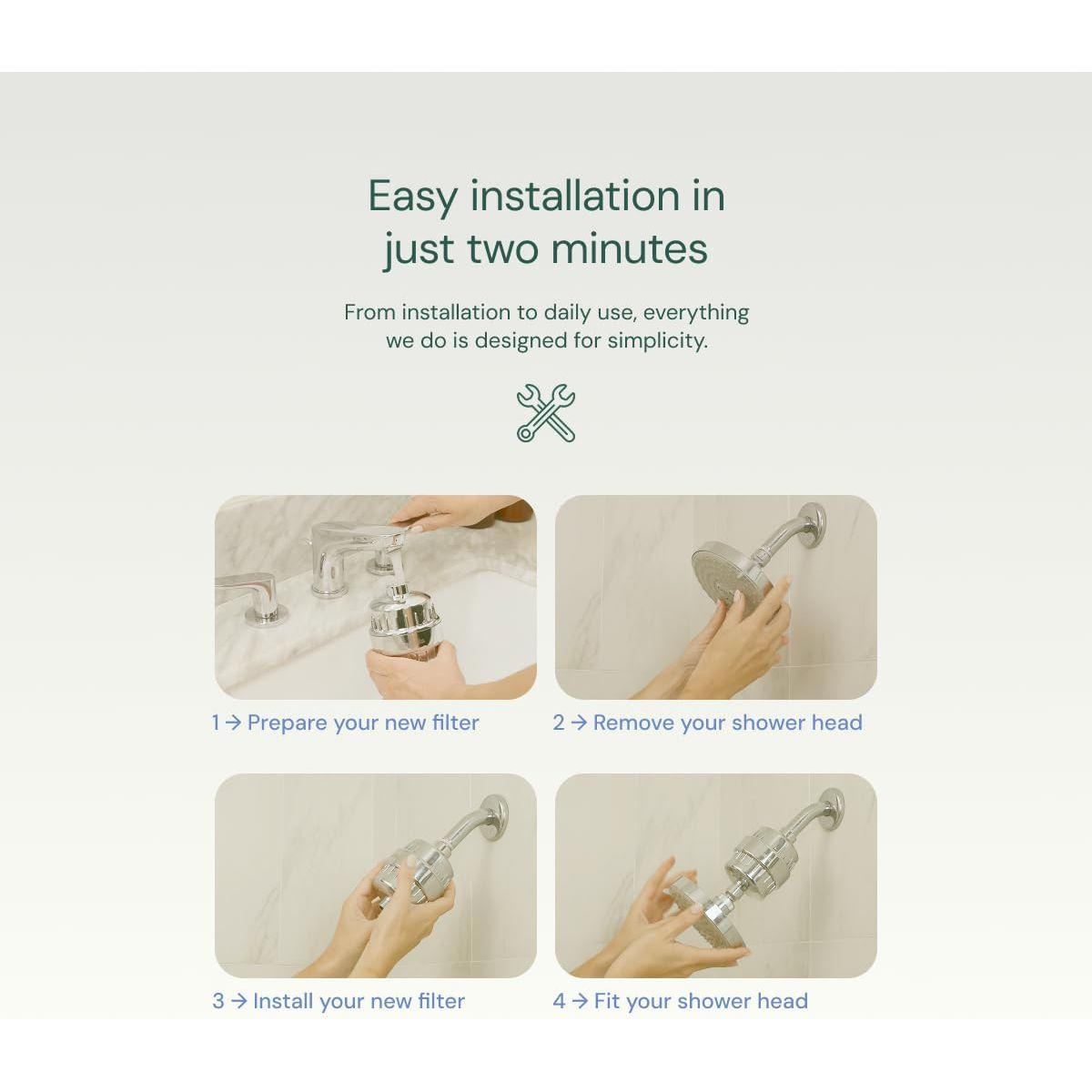 Easy installation in just two minutes

From installation to daily use, everything we do is designed for simplicity.

1 → Prepare your new filter

2 → Remove your shower head

3 → Install your new filter

4 → Fit your shower head